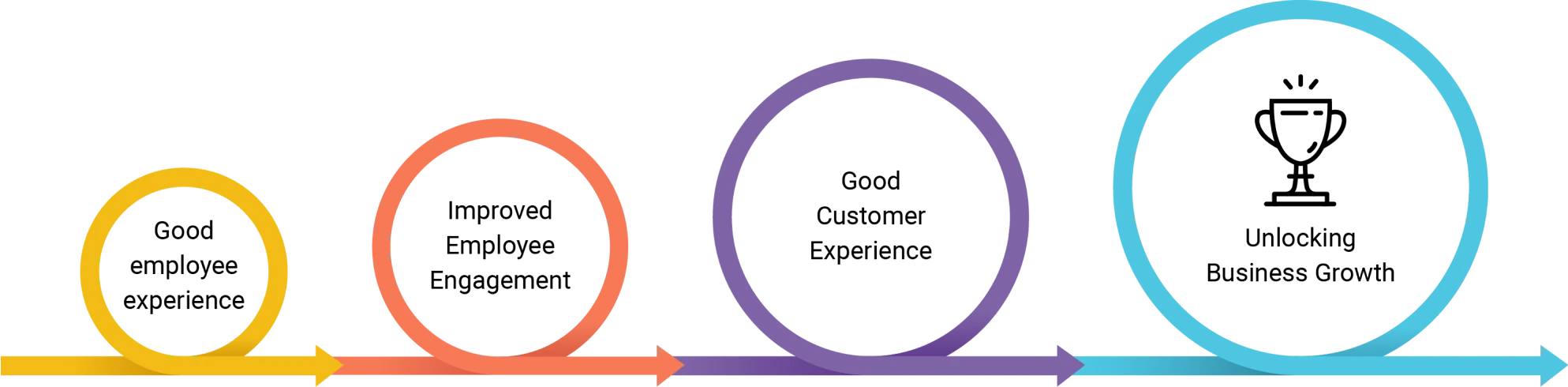 Good employee experience

Improved Employee Engagement

Good Customer Experience

Unlocking Business Growth